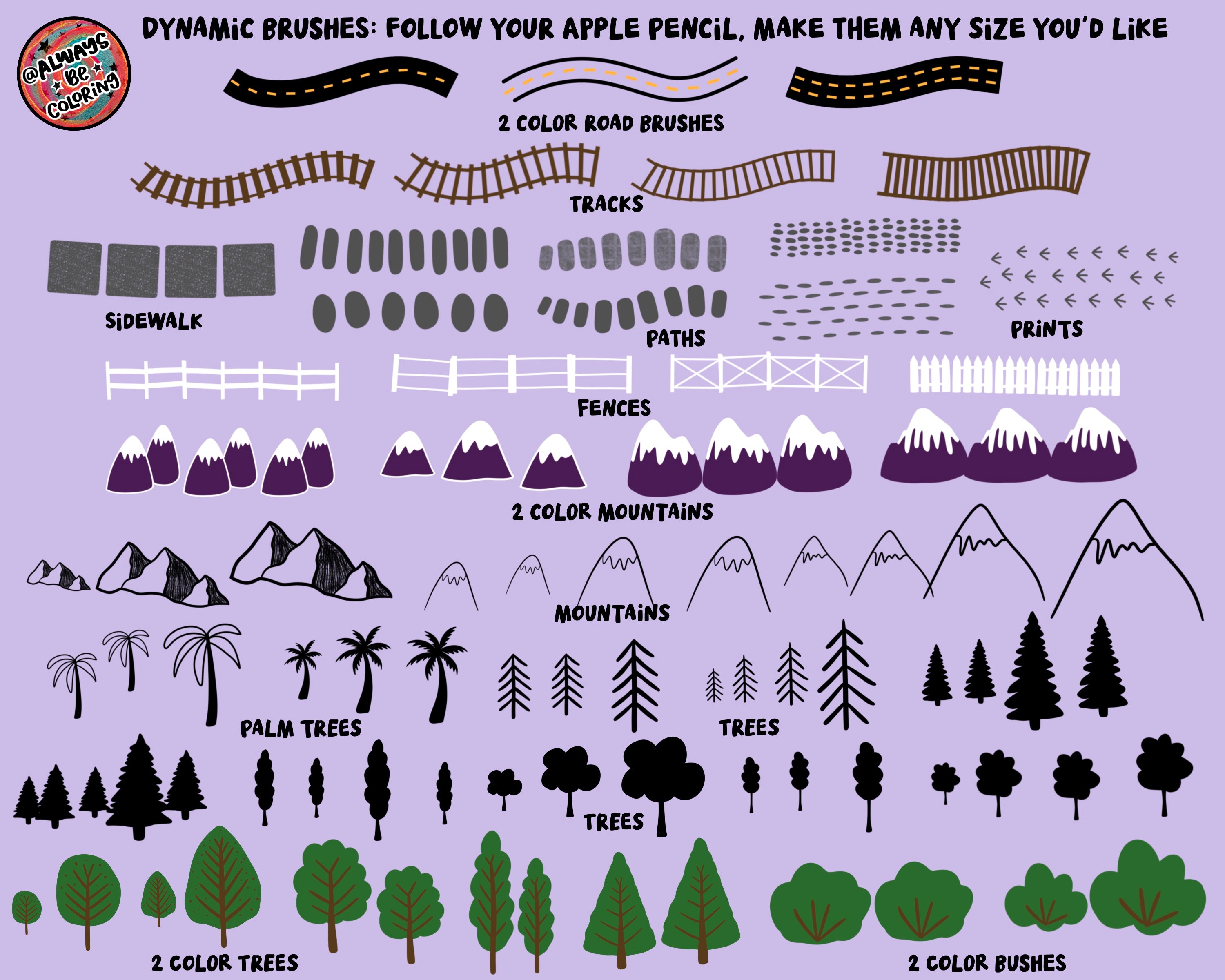 @ALWAYS BE COLORING

DYNAMIC BRUSHES: FOLLOW YOUR APPLE PENCIL, MAKE THEM ANY SIZE YOU'D LIKE

2 COLOR ROAD BRUSHES

TRACKS

SIDEWALK

PATHS

PRINTS

FENCES

2 COLOR MOUNTAINS

MOUNTAINS

PALM TREES

TREES

TREES

2 COLOR TREES

2 COLOR BUSHES