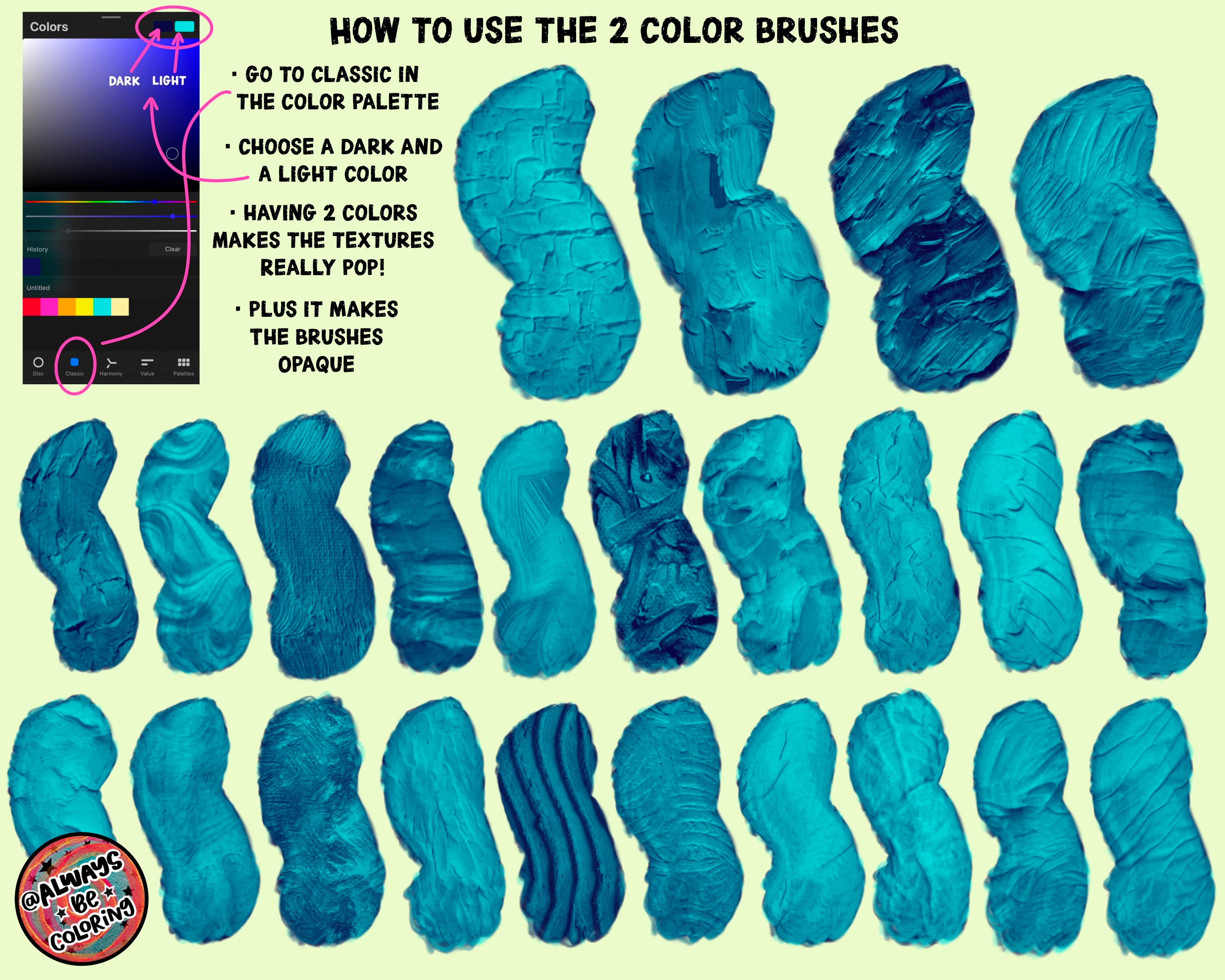 HOW TO USE THE 2 COLOR BRUSHES

Colors

DARK LIGHT

History Clear

Untitled

Disc Classic Harmony Value Palettes

· GO TO CLASSIC IN THE COLOR PALETTE

· CHOOSE A DARK AND A LIGHT COLOR

· HAVING 2 COLORS MAKES THE TEXTURES REALLY POP!

· PLUS IT MAKES THE BRUSHES OPAQUE

@ALWAYS BE COLORING